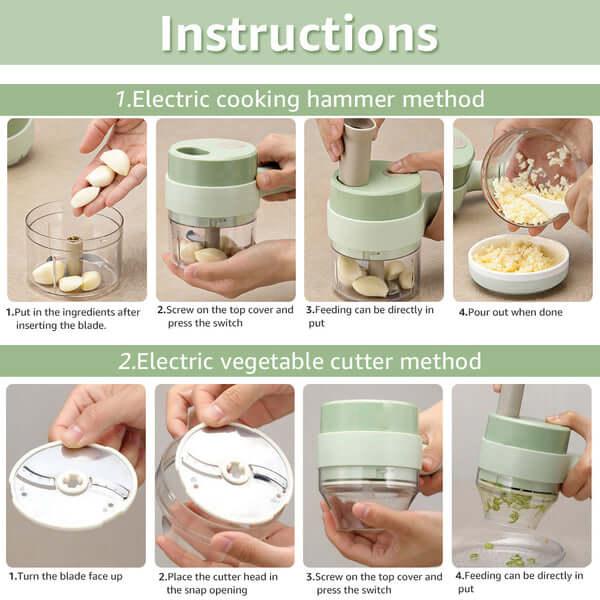 Instructions

1.Electric cooking hammer method

1.Put in the ingredients after inserting the blade.

2.Screw on the top cover and press the switch

3.Feeding can be directly in put

4.Pour out when done

2.Electric vegetable cutter method

1.Turn the blade face up

2.Place the cutter head in the snap opening

3.Screw on the top cover and press the switch

4.Feeding can be directly in put